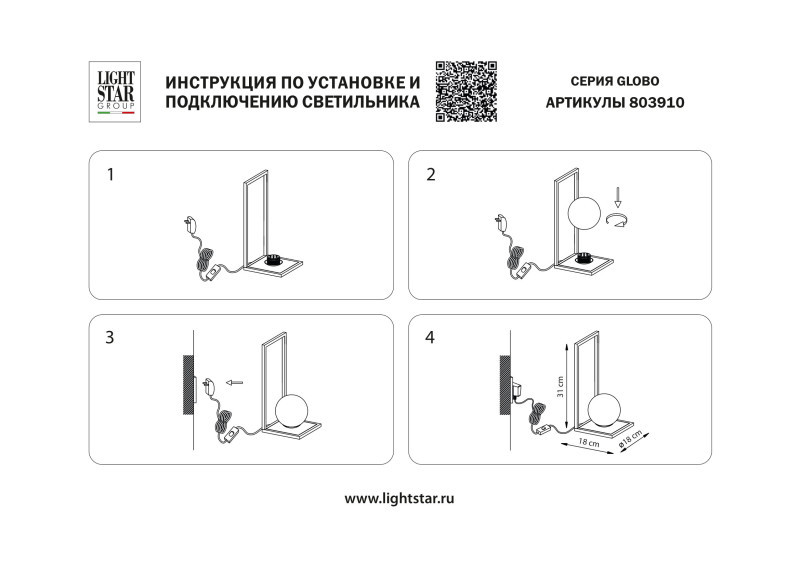 LIGHT STAR GROUP

ИНСТРУКЦИЯ ПО УСТАНОВКЕ И ПОДКЛЮЧЕНИЮ СВЕТИЛЬНИКА

СЕРИЯ GLOBO
АРТИКУЛЫ 803910

1

2

3

4

31 cm

18 cm

ø18 cm

www.lightstar.ru