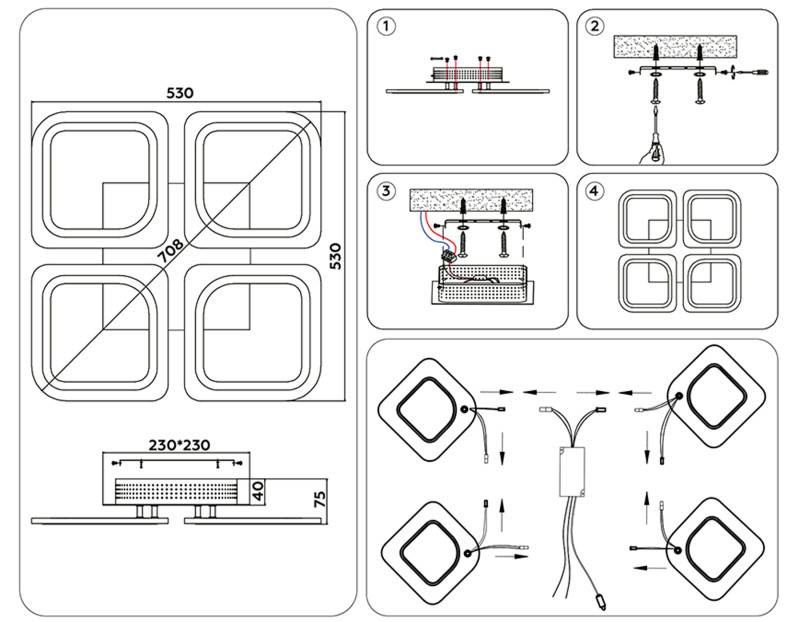 530

708

530

230*230

40

75

1

2

3

4