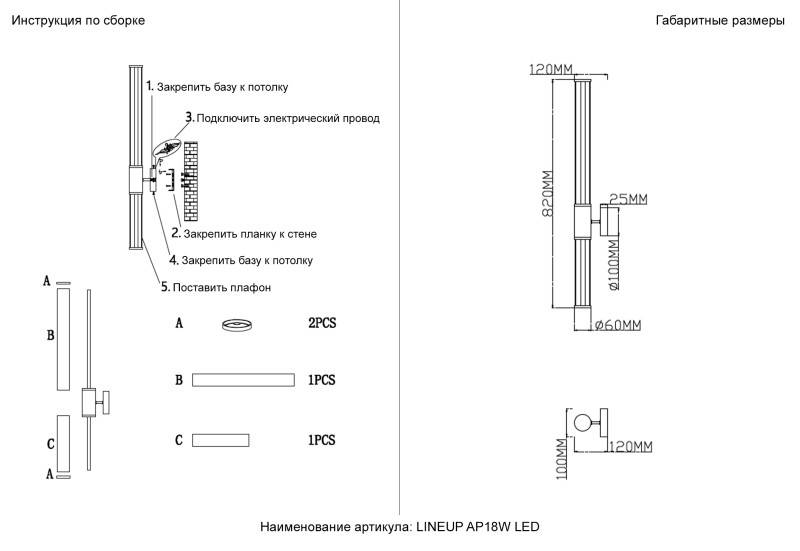 Инструкция по сборке

1. Закрепить базу к потолку
3. Подключить электрический провод
2. Закрепить планку к стене
4. Закрепить базу к потолку
5. Поставить плафон

A
B
C
A

A 2PCS
B 1PCS
C 1PCS

Габаритные размеры

120MM
820MM
25MM
Ø100MM
Ø60MM

100MM
120MM

Наименование артикула: LINEUP AP18W LED