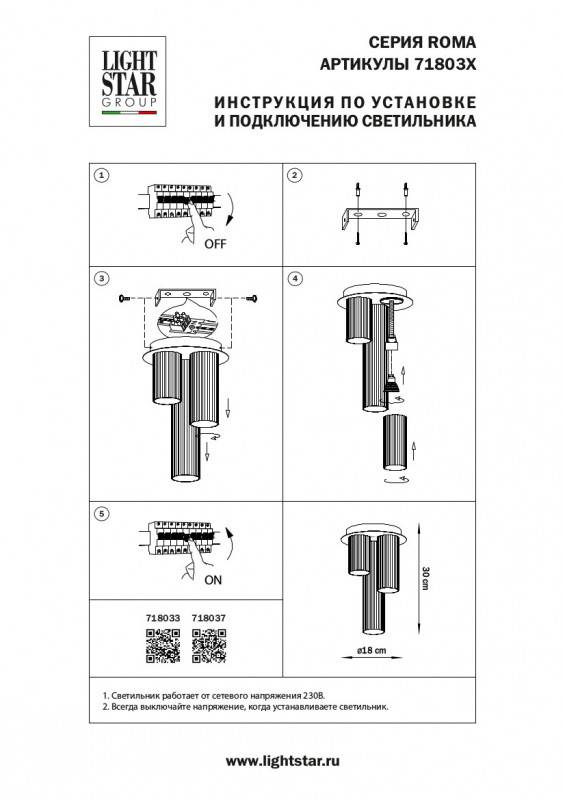 LIGHT STAR GROUP

СЕРИЯ ROMA
АРТИКУЛЫ 71803X

ИНСТРУКЦИЯ ПО УСТАНОВКЕ И ПОДКЛЮЧЕНИЮ СВЕТИЛЬНИКА

1
OFF

2

3

4

5
ON

30 cm
ø18 cm

718033 718037

1. Светильник работает от сетевого напряжения 230В.
2. Всегда выключайте напряжение, когда устанавливаете светильник.

www.lightstar.ru