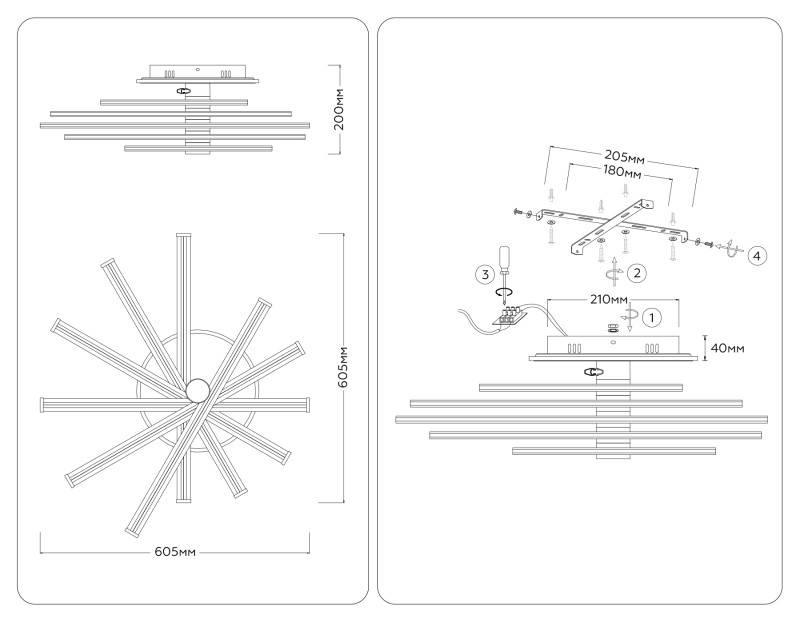 200мм

605мм

605мм

205мм
180мм

4

3

2

210мм

1

40мм