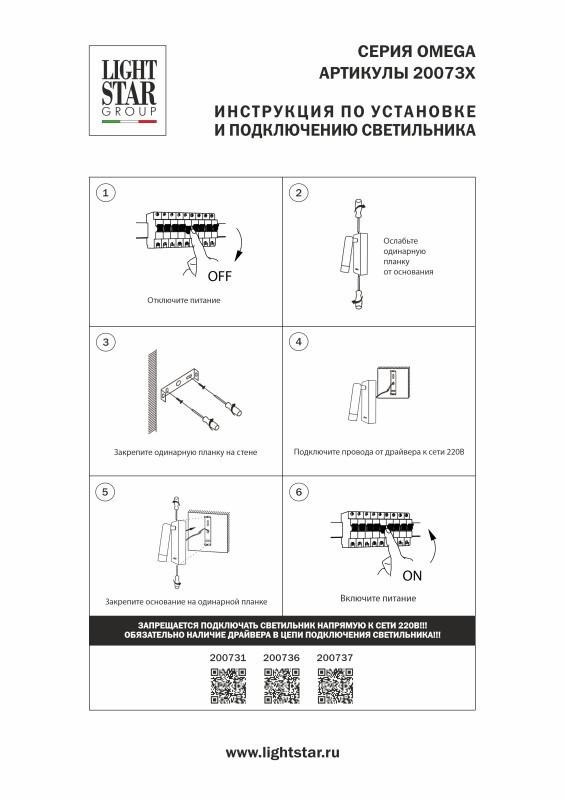 LIGHT STAR GROUP

СЕРИЯ OMEGA
АРТИКУЛЫ 20073X

ИНСТРУКЦИЯ ПО УСТАНОВКЕ
И ПОДКЛЮЧЕНИЮ СВЕТИЛЬНИКА

1
OFF
Отключите питание

2
Ослабьте одинарную планку от основания

3
Закрепите одинарную планку на стене

4
Подключите провода от драйвера к сети 220В

5
Закрепите основание на одинарной планке

6
ON
Включите питание

ЗАПРЕЩАЕТСЯ ПОДКЛЮЧАТЬ СВЕТИЛЬНИК НАПРЯМУЮ К СЕТИ 220В!!!
ОБЯЗАТЕЛЬНО НАЛИЧИЕ ДРАЙВЕРА В ЦЕПИ ПОДКЛЮЧЕНИЯ СВЕТИЛЬНИКА!!!

200731 200736 200737

www.lightstar.ru