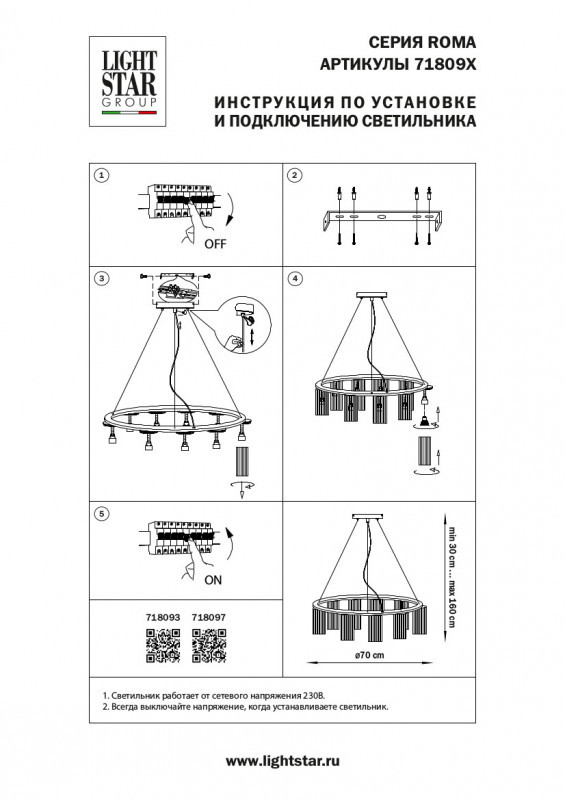 LIGHT STAR GROUP

СЕРИЯ ROMA
АРТИКУЛЫ 71809X

ИНСТРУКЦИЯ ПО УСТАНОВКЕ
И ПОДКЛЮЧЕНИЮ СВЕТИЛЬНИКА

1

OFF

2

3

4

5

ON

718093 718097

min 30 cm ... max 160 cm

ø70 cm

1. Светильник работает от сетевого напряжения 230В.
2. Всегда выключайте напряжение, когда устанавливаете светильник.

www.lightstar.ru