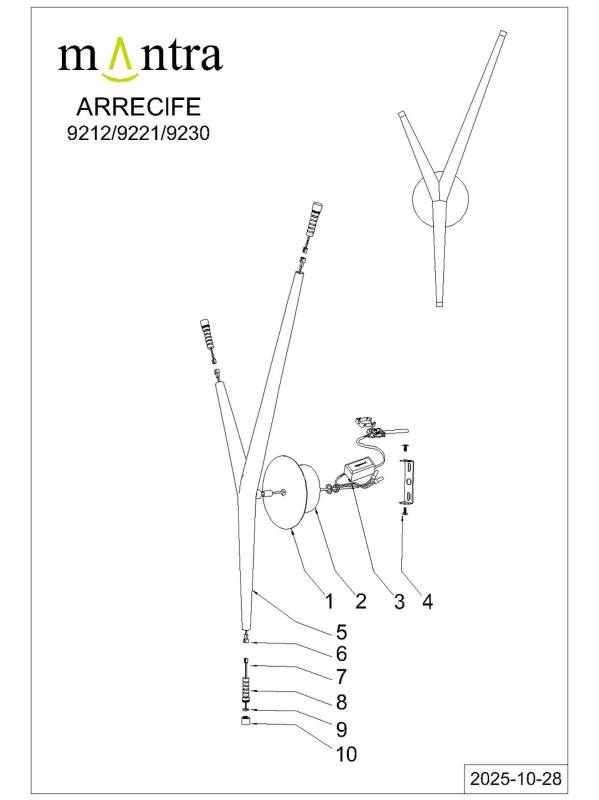 mantra

ARRECIFE
9212/9221/9230

1 2 3 4

5

6

7

8

9

10

2025-10-28