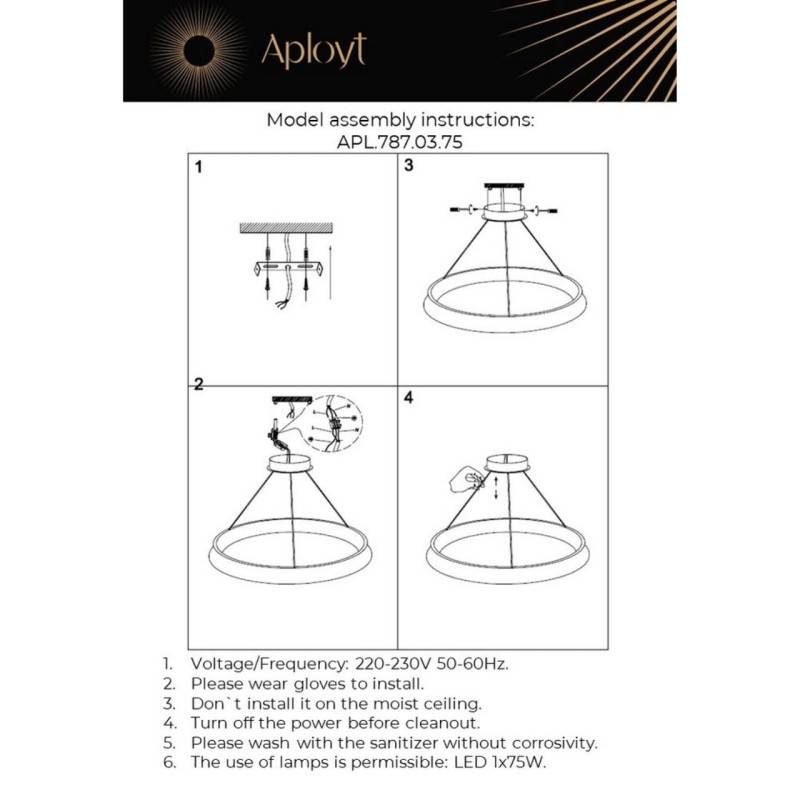 Aployt

Model assembly instructions:
APL.787.03.75

1

3

2

4

1. Voltage/Frequency: 220-230V 50-60Hz.
2. Please wear gloves to install.
3. Don`t install it on the moist ceiling.
4. Turn off the power before cleanout.
5. Please wash with the sanitizer without corrosivity.
6. The use of lamps is permissible: LED 1x75W.