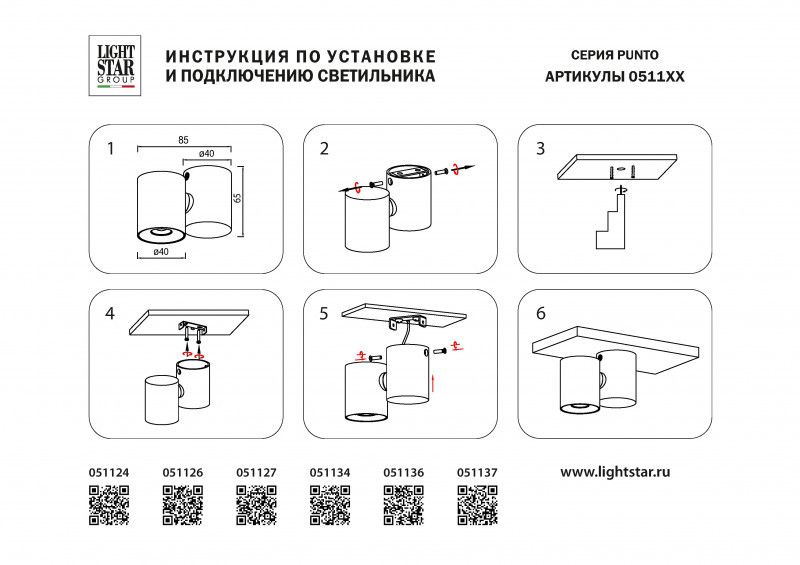 LIGHT STAR GROUP

ИНСТРУКЦИЯ ПО УСТАНОВКЕ И ПОДКЛЮЧЕНИЮ СВЕТИЛЬНИКА

СЕРИЯ PUNTO
АРТИКУЛЫ 0511XX

1
85
ø40
65
ø40

2

3

4

5

6

051124 051126 051127 051134 051136 051137

www.lightstar.ru