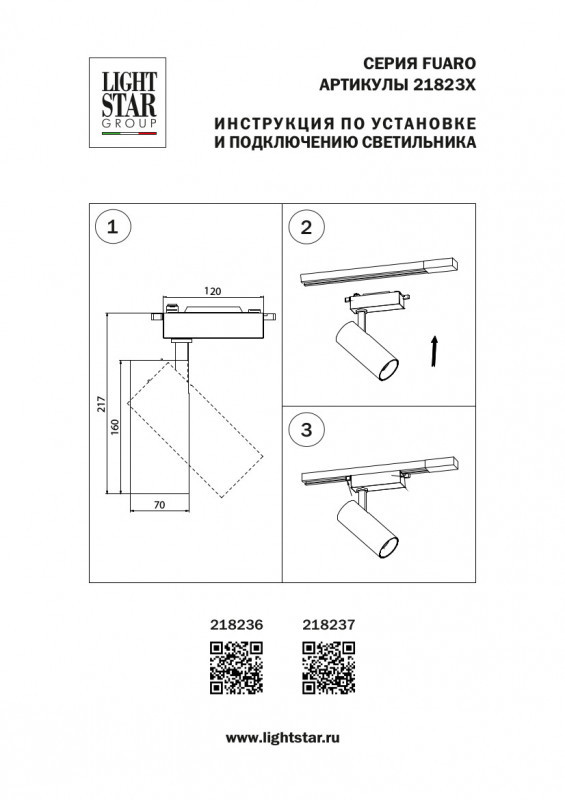 LIGHT STAR GROUP

СЕРИЯ FUARO
АРТИКУЛЫ 21823X

ИНСТРУКЦИЯ ПО УСТАНОВКЕ
И ПОДКЛЮЧЕНИЮ СВЕТИЛЬНИКА

1

120

217

160

70

2

3

218236 218237

www.lightstar.ru