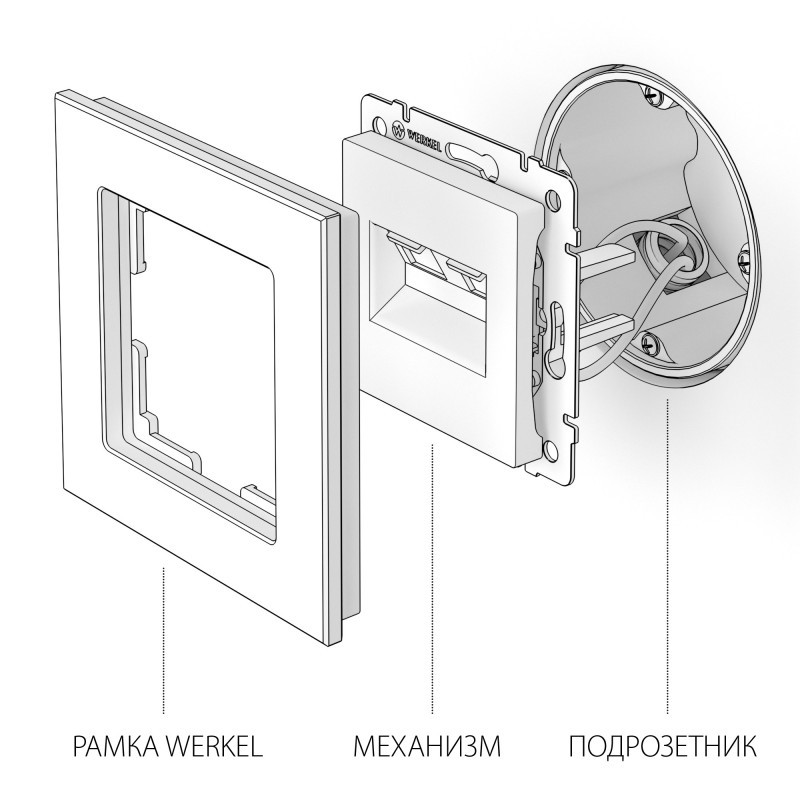 WERKEL

РАМКА WERKEL

МЕХАНИЗМ

ПОДРОЗЕТНИК