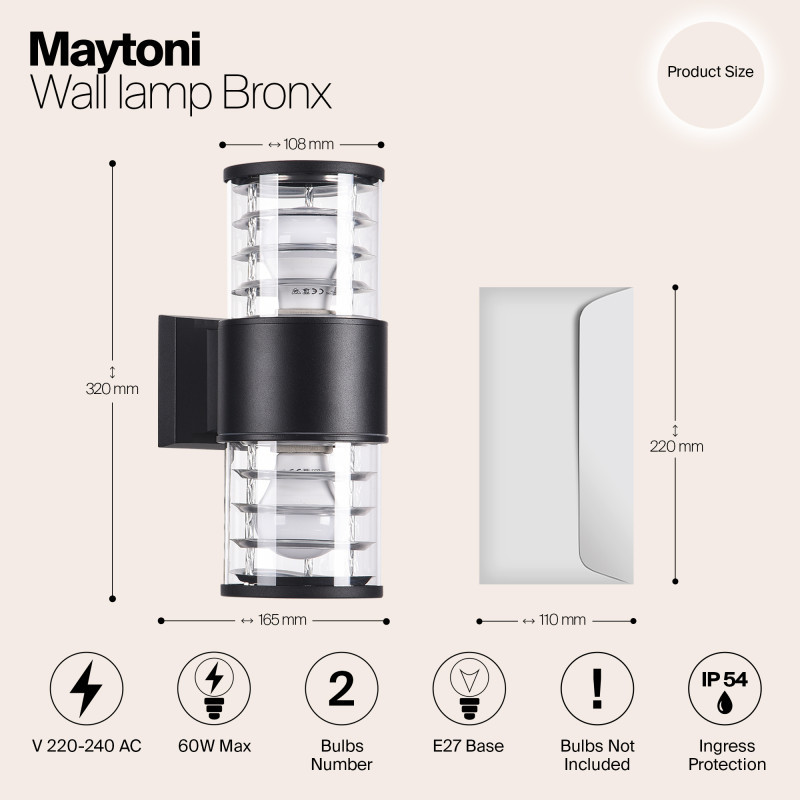 Maytoni
Wall lamp Bronx

Product Size

↔ 108 mm

↕ 320 mm

↔ 165 mm

↕ 220 mm

↔ 110 mm

V 220-240 AC

60W Max

2
Bulbs Number

E27 Base

!
Bulbs Not Included

IP 54
Ingress Protection