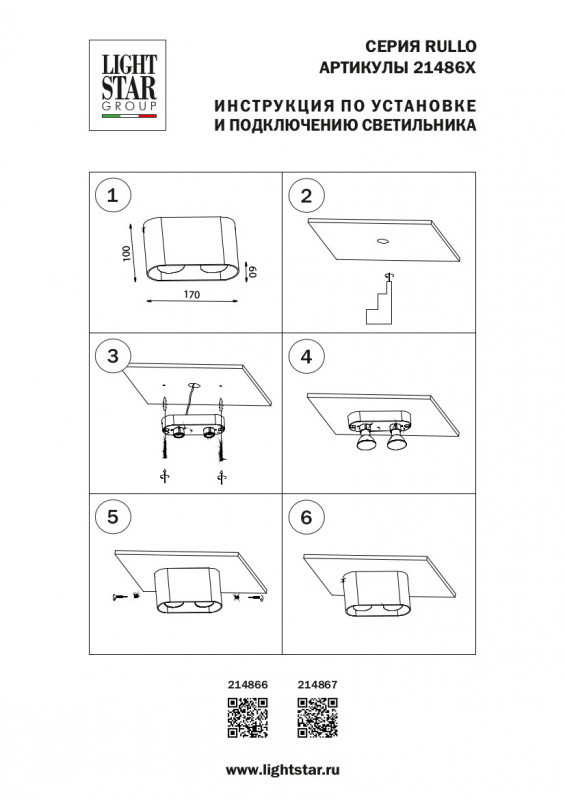 LIGHT STAR GROUP

СЕРИЯ RULLO
АРТИКУЛЫ 21486X

ИНСТРУКЦИЯ ПО УСТАНОВКЕ
И ПОДКЛЮЧЕНИЮ СВЕТИЛЬНИКА

1

100

60

170

2

3

4

5

6

214866

214867

www.lightstar.ru