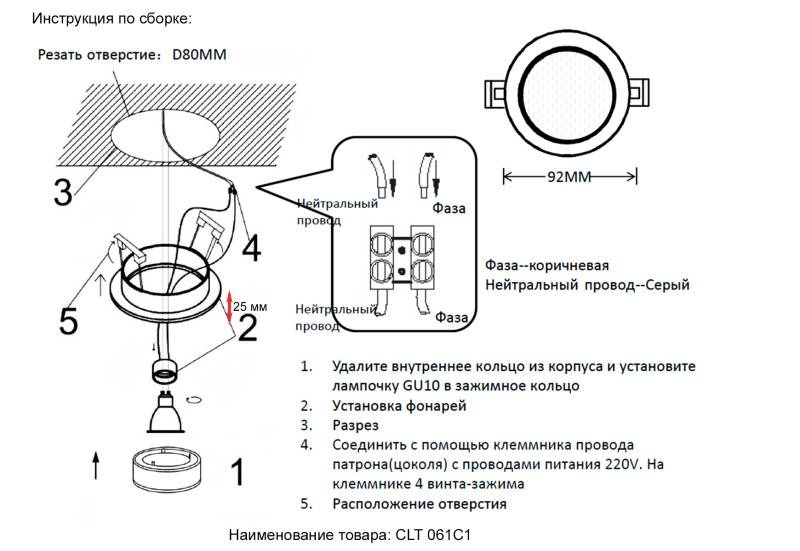 Инструкция по сборке:

Резать отверстие: D80MM

3

4

5

25 мм

2

1

Нейтральный провод

Фаза

Нейтральный провод

Фаза

92MM

Фаза--коричневая
Нейтральный провод--Серый

1. Удалите внутреннее кольцо из корпуса и установите лампочку GU10 в зажимное кольцо
2. Установка фонарей
3. Разрез
4. Соединить с помощью клеммника провода патрона(цоколя) с проводами питания 220V. На клеммнике 4 винта-зажима
5. Расположение отверстия

Наименование товара: CLT 061C1