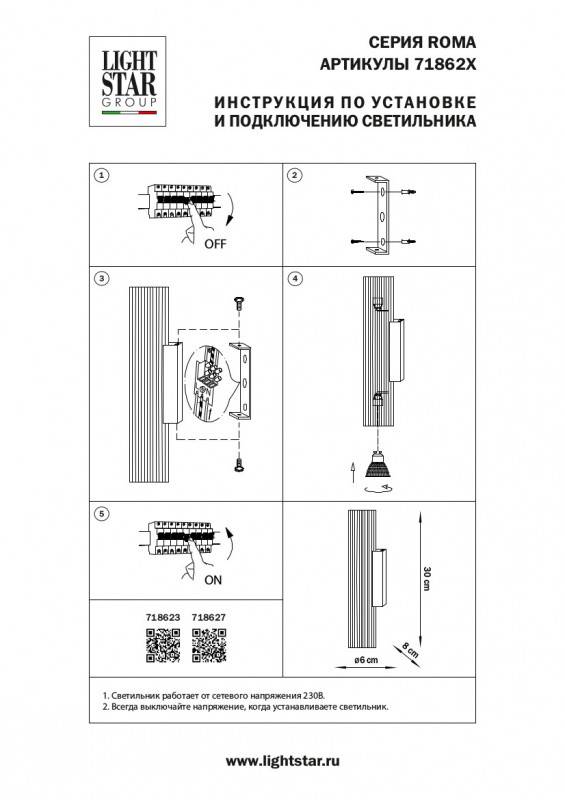 LIGHT STAR GROUP

СЕРИЯ ROMA
АРТИКУЛЫ 71862X

ИНСТРУКЦИЯ ПО УСТАНОВКЕ
И ПОДКЛЮЧЕНИЮ СВЕТИЛЬНИКА

1

OFF

2

3

4

5

ON

718623 718627

30 cm

8 cm

ø6 cm

1. Светильник работает от сетевого напряжения 230В.
2. Всегда выключайте напряжение, когда устанавливаете светильник.

www.lightstar.ru