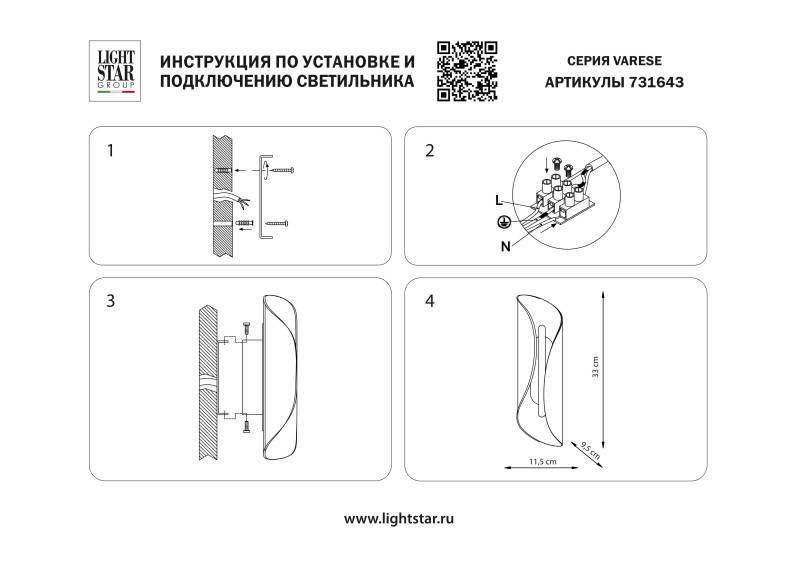 LIGHT STAR GROUP

ИНСТРУКЦИЯ ПО УСТАНОВКЕ И ПОДКЛЮЧЕНИЮ СВЕТИЛЬНИКА

СЕРИЯ VARESE
АРТИКУЛЫ 731643

1

2

L

N

3

4

33 cm

9,5 cm

11,5 cm

www.lightstar.ru