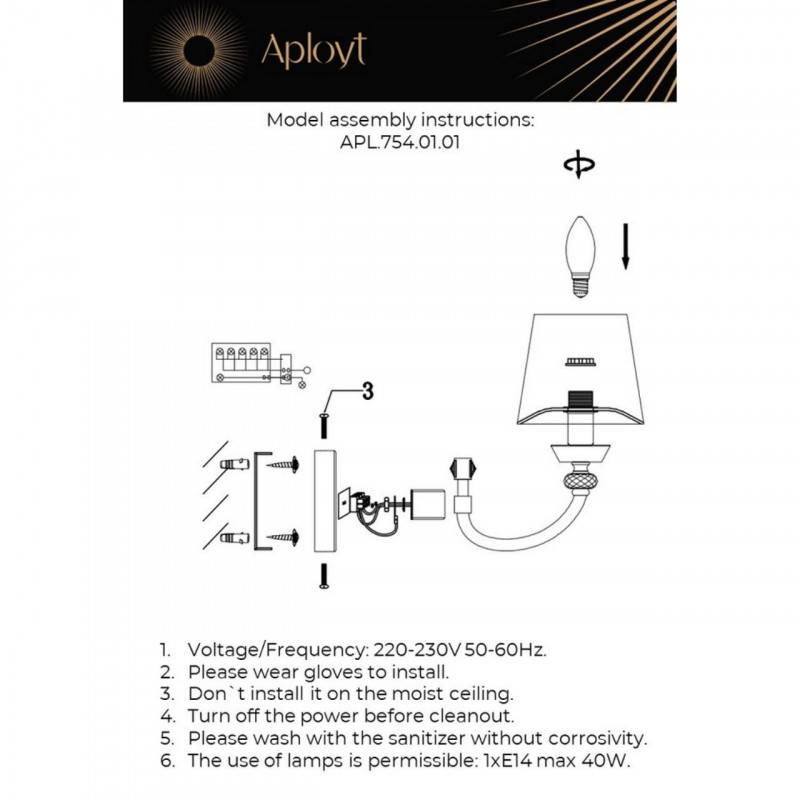 Aployt

Model assembly instructions:
APL.754.01.01

3

1. Voltage/Frequency: 220-230V 50-60Hz.
2. Please wear gloves to install.
3. Don`t install it on the moist ceiling.
4. Turn off the power before cleanout.
5. Please wash with the sanitizer without corrosivity.
6. The use of lamps is permissible: 1xE14 max 40W.