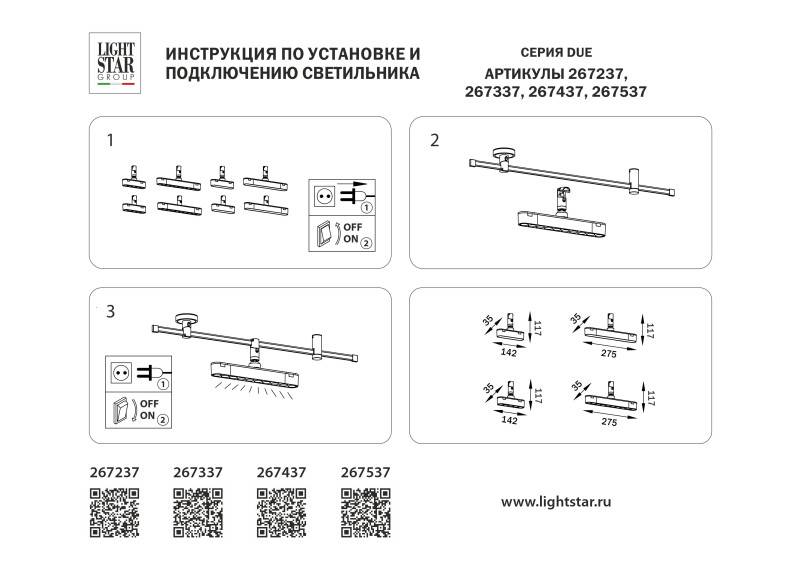 LIGHT STAR GROUP

ИНСТРУКЦИЯ ПО УСТАНОВКЕ И ПОДКЛЮЧЕНИЮ СВЕТИЛЬНИКА

СЕРИЯ DUE
АРТИКУЛЫ 267237, 267337, 267437, 267537

1

1
OFF
ON 2

2

3

1
OFF
ON 2

35
117
142

35
117
275

35
117
142

35
117
275

267237 267337 267437 267537

www.lightstar.ru