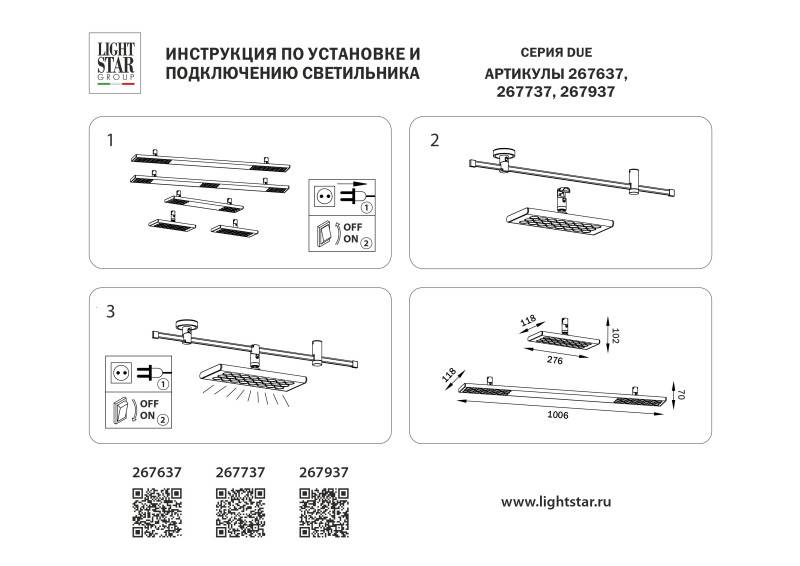 LIGHT STAR GROUP

ИНСТРУКЦИЯ ПО УСТАНОВКЕ И ПОДКЛЮЧЕНИЮ СВЕТИЛЬНИКА

СЕРИЯ DUE
АРТИКУЛЫ 267637, 267737, 267937

1

1
OFF
ON 2

2

3

1
OFF
ON 2

118
102
276

118
70
1006

267637
267737
267937

www.lightstar.ru