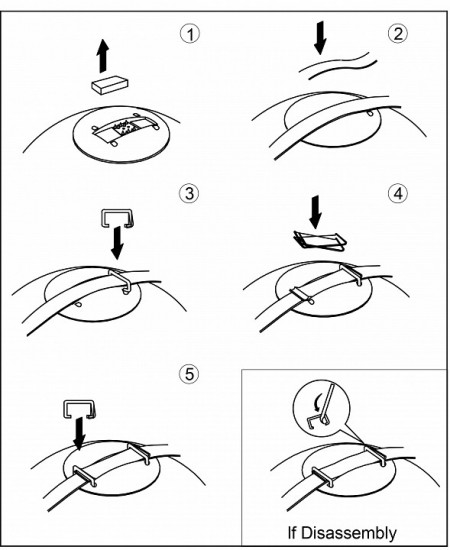 1

2

3

4

5

If Disassembly