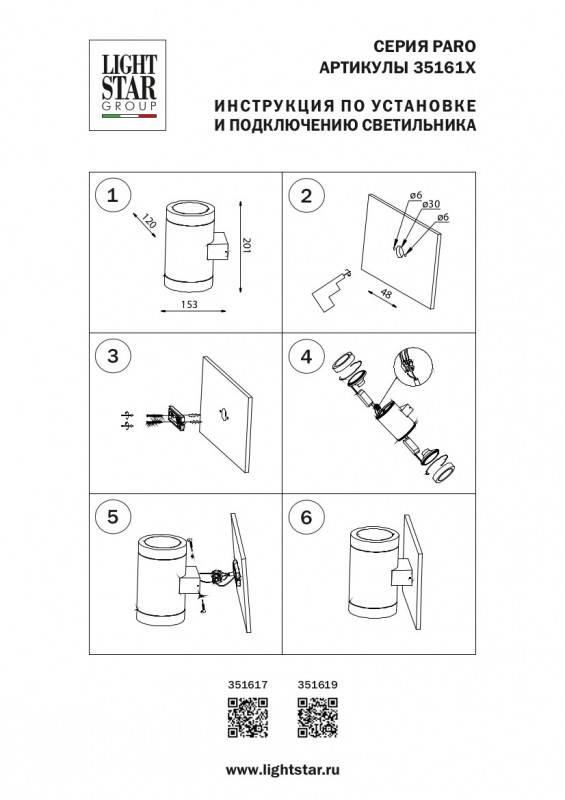 LIGHT STAR GROUP

СЕРИЯ PARO
АРТИКУЛЫ 35161X

ИНСТРУКЦИЯ ПО УСТАНОВКЕ
И ПОДКЛЮЧЕНИЮ СВЕТИЛЬНИКА

1
120
201
153

2
ø6
ø30
ø6
48

3

4

5

6

351617
351619

www.lightstar.ru