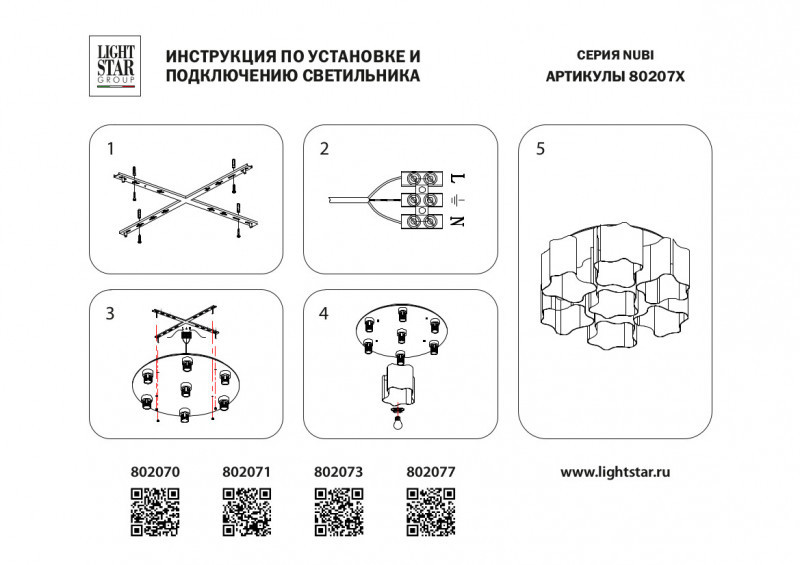 LIGHT STAR GROUP

ИНСТРУКЦИЯ ПО УСТАНОВКЕ И ПОДКЛЮЧЕНИЮ СВЕТИЛЬНИКА

СЕРИЯ NUBI
АРТИКУЛЫ 80207X

1

2

L
N

3

4

5

802070 802071 802073 802077

www.lightstar.ru