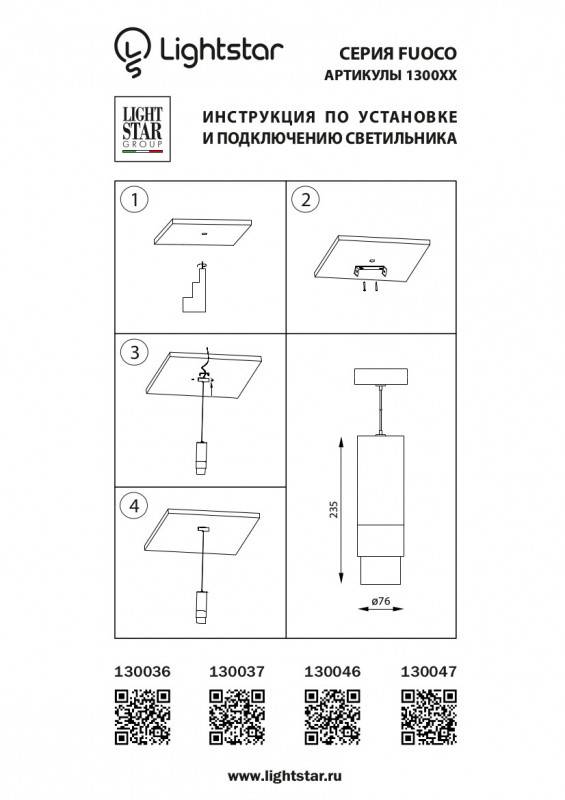 Lightstar

СЕРИЯ FUOCO
АРТИКУЛЫ 1300XX

LIGHT STAR GROUP

ИНСТРУКЦИЯ ПО УСТАНОВКЕ
И ПОДКЛЮЧЕНИЮ СВЕТИЛЬНИКА

1

2

3

4

235

ø76

130036

130037

130046

130047

www.lightstar.ru