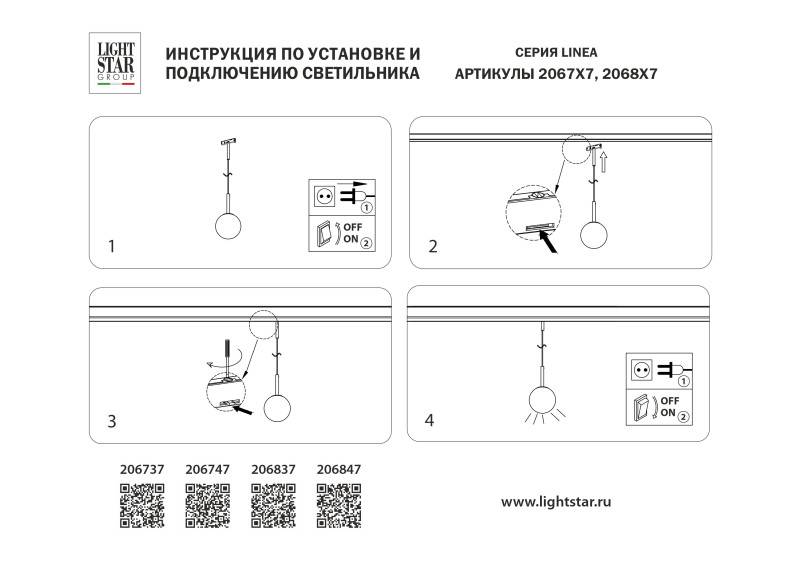 LIGHT STAR GROUP

ИНСТРУКЦИЯ ПО УСТАНОВКЕ И ПОДКЛЮЧЕНИЮ СВЕТИЛЬНИКА

СЕРИЯ LINEA
АРТИКУЛЫ 2067X7, 2068X7

1
1
OFF
ON 2

2

3

4
1
OFF
ON 2

206737 206747 206837 206847

www.lightstar.ru