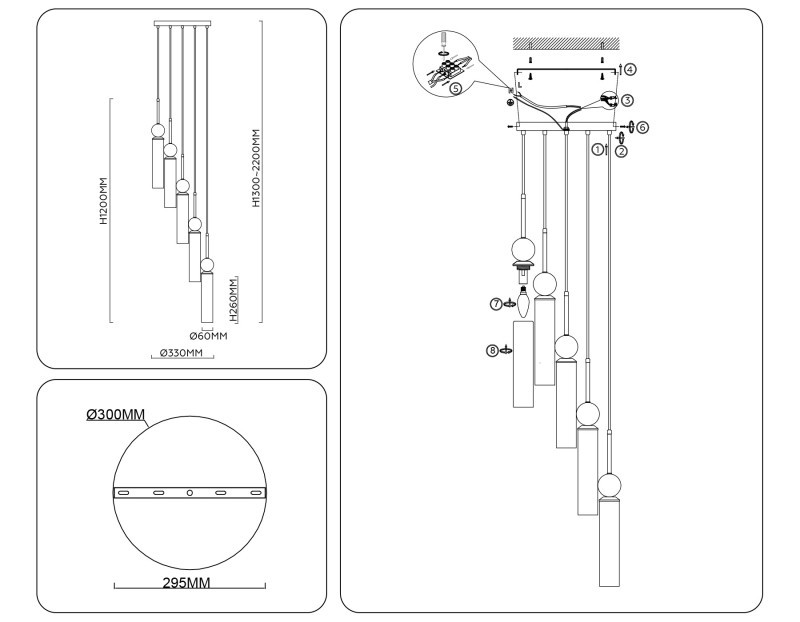 H1200MM
H1300~2200MM
H260MM
Ø60MM
Ø330MM

Ø300MM
295MM

5
4
3
6
1
2
7
8