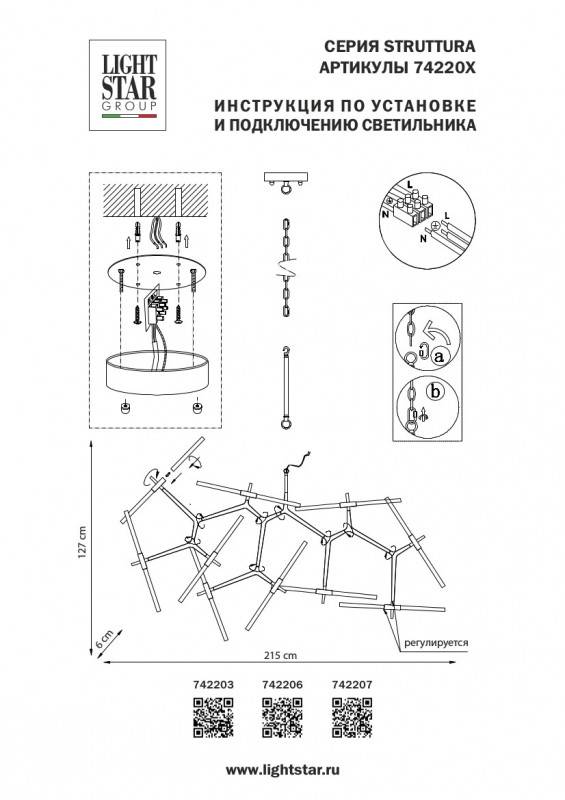 LIGHT STAR GROUP

СЕРИЯ STRUTTURA
АРТИКУЛЫ 74220X

ИНСТРУКЦИЯ ПО УСТАНОВКЕ
И ПОДКЛЮЧЕНИЮ СВЕТИЛЬНИКА

L
N
L
N

a
b

127 cm
6 cm
215 cm
регулируется

742203
742206
742207

www.lightstar.ru