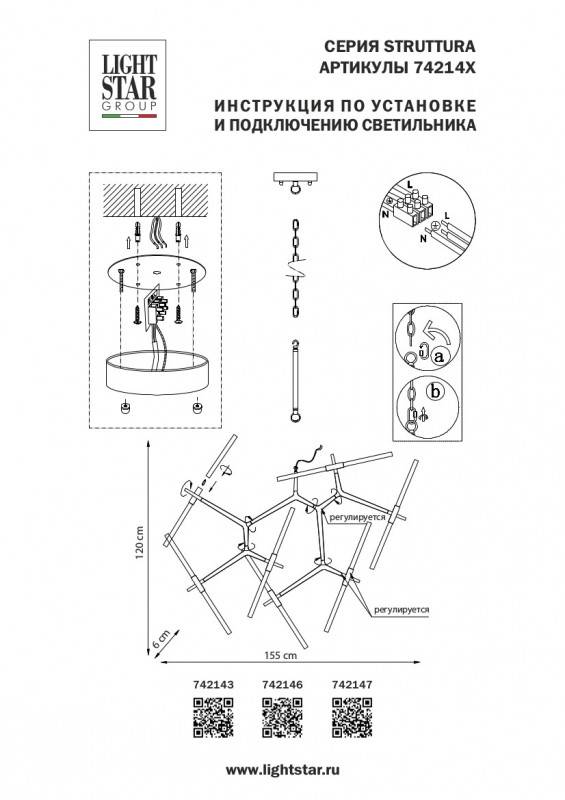 LIGHT STAR GROUP

СЕРИЯ STRUTTURA
АРТИКУЛЫ 74214X

ИНСТРУКЦИЯ ПО УСТАНОВКЕ
И ПОДКЛЮЧЕНИЮ СВЕТИЛЬНИКА

L
N
L
N

a
b

регулируется
регулируется

120 cm
6 cm
155 cm

742143 742146 742147

www.lightstar.ru