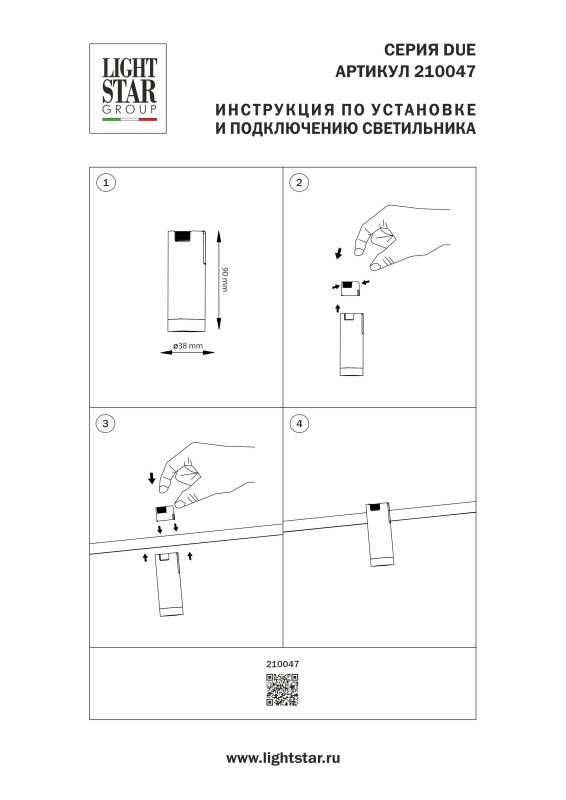 LIGHT STAR GROUP

СЕРИЯ DUE
АРТИКУЛ 210047

ИНСТРУКЦИЯ ПО УСТАНОВКЕ И ПОДКЛЮЧЕНИЮ СВЕТИЛЬНИКА

1

90 mm

ø38 mm

2

3

4

210047

www.lightstar.ru