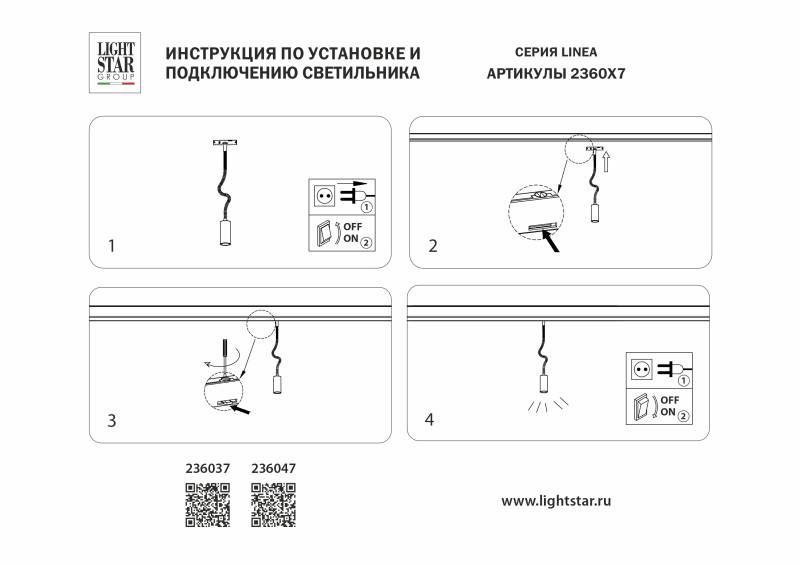 LIGHT STAR GROUP

ИНСТРУКЦИЯ ПО УСТАНОВКЕ И ПОДКЛЮЧЕНИЮ СВЕТИЛЬНИКА

СЕРИЯ LINEA
АРТИКУЛЫ 2360X7

1

1
OFF
ON 2

2

3

4

1
OFF
ON 2

236037 236047

www.lightstar.ru