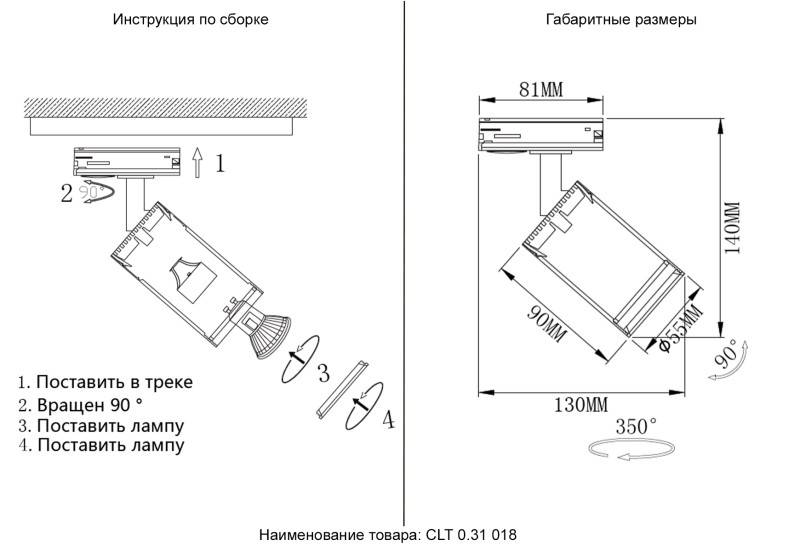 Инструкция по сборке

1

2 90°

3

4

1. Поставить в треке
2. Вращен 90 °
3. Поставить лампу
4. Поставить лампу

Габаритные размеры

81MM

140MM

90MM

Φ55MM

90°

130MM

350°

Наименование товара: CLT 0.31 018