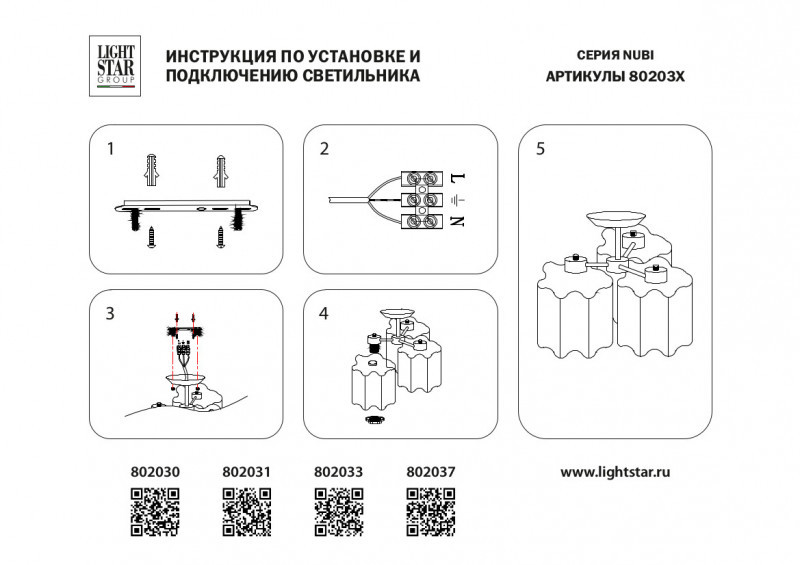 LIGHT STAR GROUP

ИНСТРУКЦИЯ ПО УСТАНОВКЕ И ПОДКЛЮЧЕНИЮ СВЕТИЛЬНИКА

СЕРИЯ NUBI
АРТИКУЛЫ 80203X

1

2

L
N

3

4

5

802030
802031
802033
802037

www.lightstar.ru