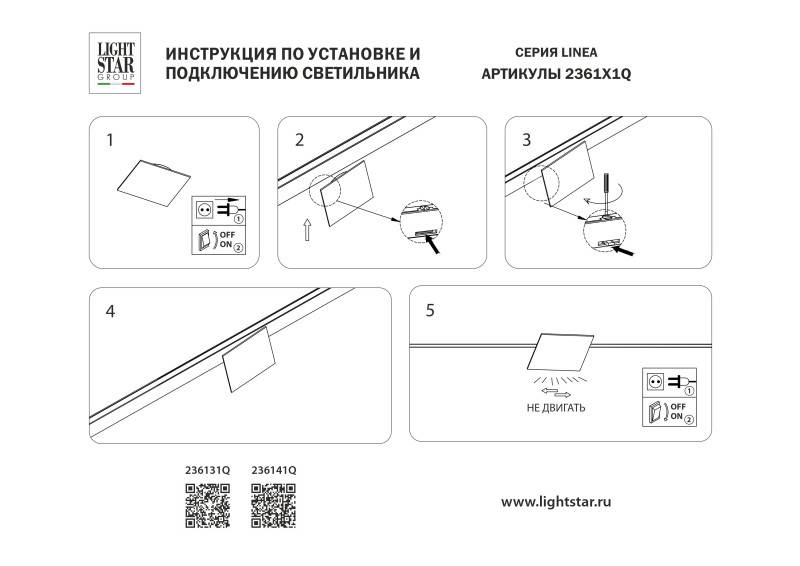 LIGHT STAR GROUP

ИНСТРУКЦИЯ ПО УСТАНОВКЕ И ПОДКЛЮЧЕНИЮ СВЕТИЛЬНИКА

СЕРИЯ LINEA
АРТИКУЛЫ 2361X1Q

1

①
OFF
ON ②

2

3

4

5

НЕ ДВИГАТЬ

①
OFF
ON ②

236131Q 236141Q

www.lightstar.ru