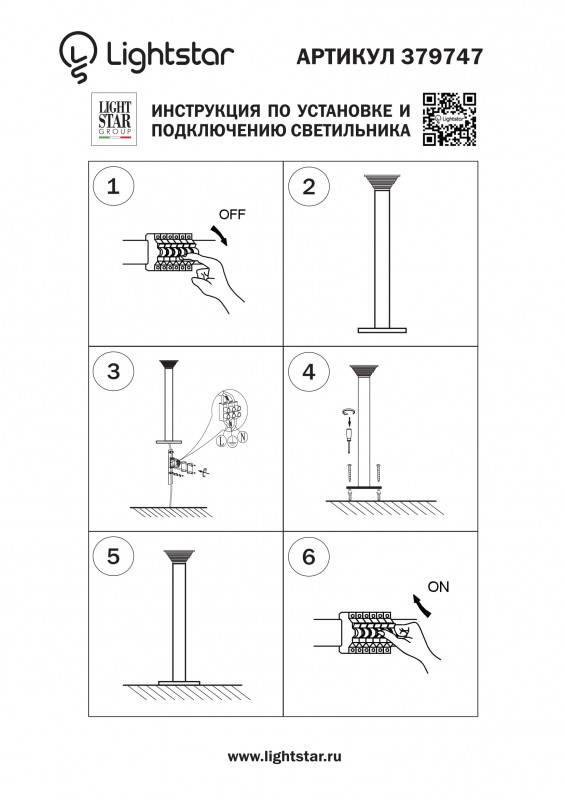 Lightstar АРТИКУЛ 379747

LIGHT STAR GROUP

ИНСТРУКЦИЯ ПО УСТАНОВКЕ И ПОДКЛЮЧЕНИЮ СВЕТИЛЬНИКА

Lightstar

1

OFF

2

3

L N

4

5

6

ON

www.lightstar.ru