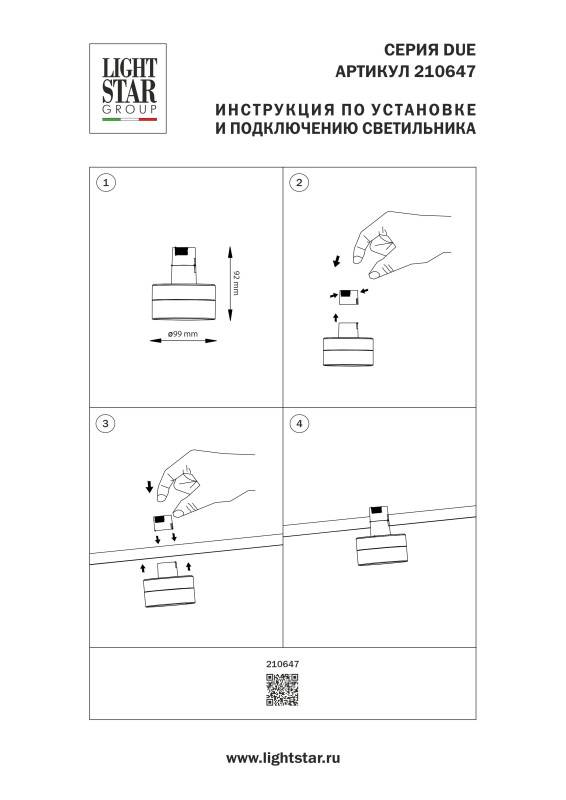 LIGHT STAR GROUP

СЕРИЯ DUE
АРТИКУЛ 210647

ИНСТРУКЦИЯ ПО УСТАНОВКЕ
И ПОДКЛЮЧЕНИЮ СВЕТИЛЬНИКА

1

92 mm

ø99 mm

2

3

4

210647

www.lightstar.ru