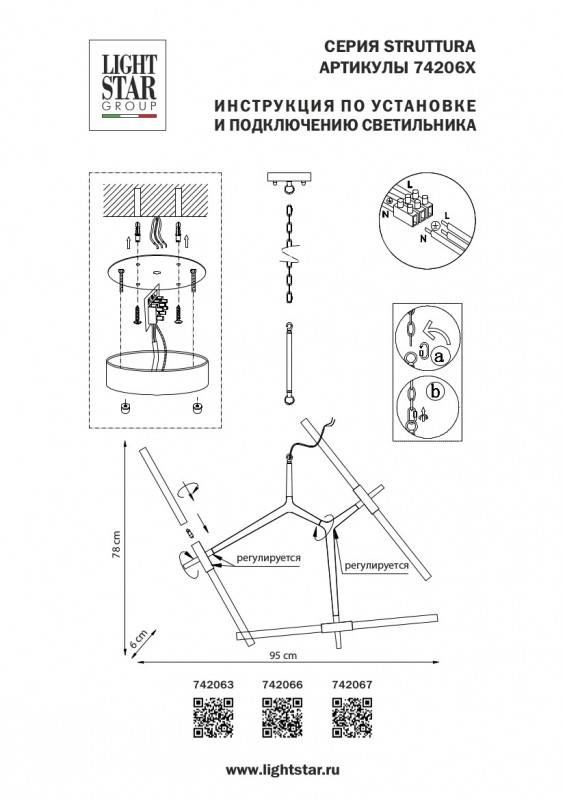 LIGHT STAR GROUP

СЕРИЯ STRUTTURA
АРТИКУЛЫ 74206X

ИНСТРУКЦИЯ ПО УСТАНОВКЕ
И ПОДКЛЮЧЕНИЮ СВЕТИЛЬНИКА

L
N
L
N

a
b

78 cm
6 cm
95 cm
регулируется
регулируется

742063 742066 742067

www.lightstar.ru