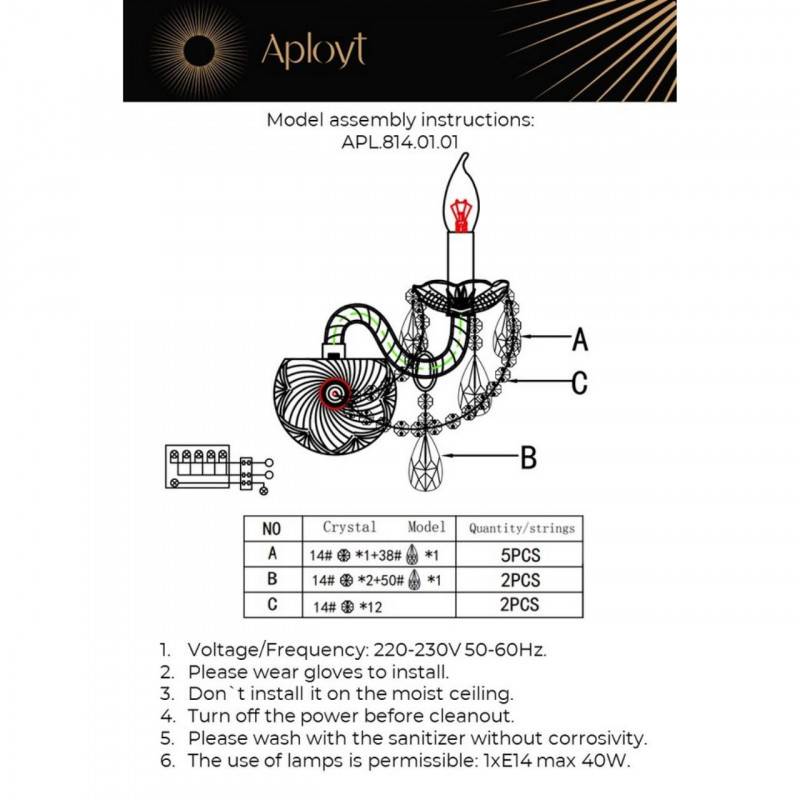 Aployt

Model assembly instructions:
APL.814.01.01

A
C
B

| NO | Crystal Model | Quantity/strings |
|---|---|---|
| A | 14# *1+38# *1 | 5PCS |
| B | 14# *2+50# *1 | 2PCS |
| C | 14# *12 | 2PCS |

1. Voltage/Frequency: 220-230V 50-60Hz.
2. Please wear gloves to install.
3. Don`t install it on the moist ceiling.
4. Turn off the power before cleanout.
5. Please wash with the sanitizer without corrosivity.
6. The use of lamps is permissible: 1xE14 max 40W.