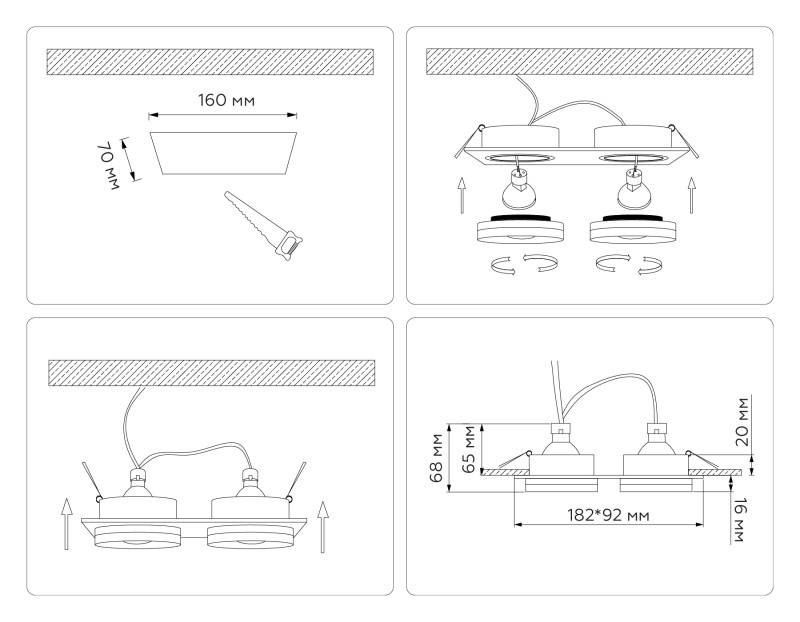 160 мм
70 мм

68 мм
65 мм
20 мм
182*92 мм
16 мм