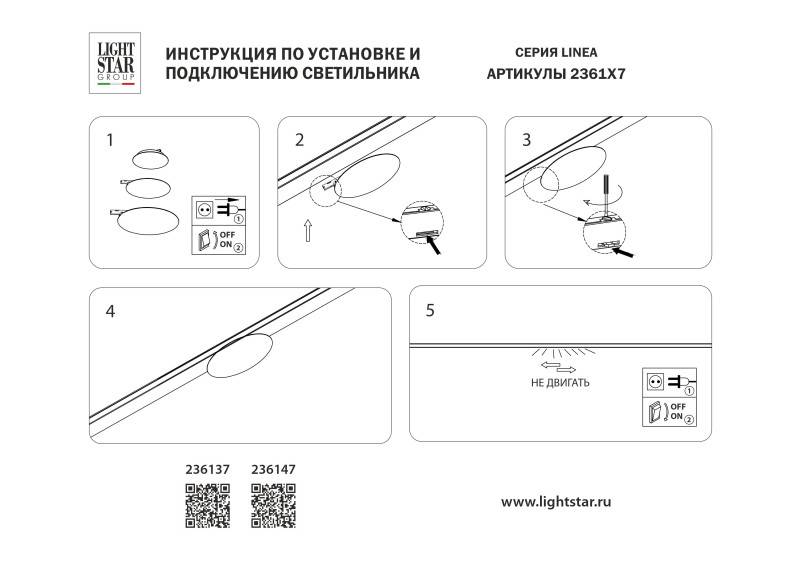 LIGHT STAR GROUP

ИНСТРУКЦИЯ ПО УСТАНОВКЕ И ПОДКЛЮЧЕНИЮ СВЕТИЛЬНИКА

СЕРИЯ LINEA
АРТИКУЛЫ 2361X7

1

1

OFF
ON 2

2

3

4

5

НЕ ДВИГАТЬ

1

OFF
ON 2

236137 236147

www.lightstar.ru