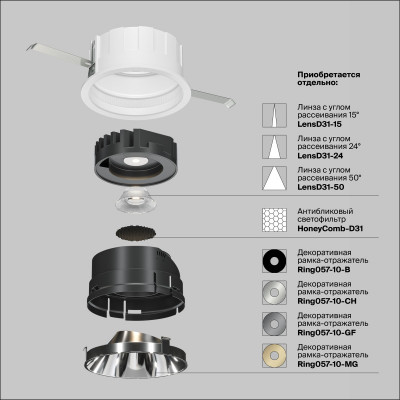 Приобретается отдельно:

Линза с углом рассеивания 15°
LensD31-15

Линза с углом рассеивания 24°
LensD31-24

Линза с углом рассеивания 50°
LensD31-50

Антибликовый светофильтр
HoneyComb-D31

Декоративная рамка-отражатель
Ring057-10-B

Декоративная рамка-отражатель
Ring057-10-CH

Декоративная рамка-отражатель
Ring057-10-GF

Декоративная рамка-отражатель
Ring057-10-MG