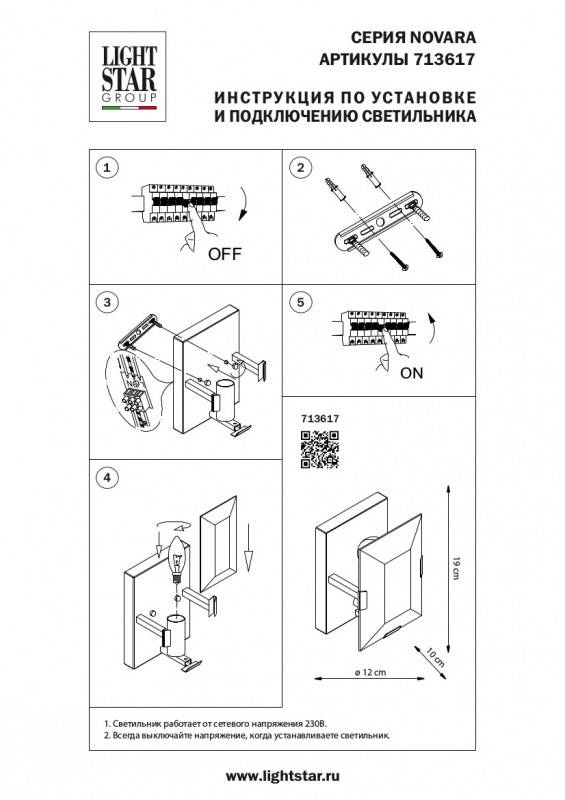 LIGHT STAR GROUP

СЕРИЯ NOVARA
АРТИКУЛЫ 713617

ИНСТРУКЦИЯ ПО УСТАНОВКЕ
И ПОДКЛЮЧЕНИЮ СВЕТИЛЬНИКА

1

OFF

2

3

5

ON

713617

4

19 cm

10 cm

ø 12 cm

1. Светильник работает от сетевого напряжения 230В.
2. Всегда выключайте напряжение, когда устанавливаете светильник.

www.lightstar.ru