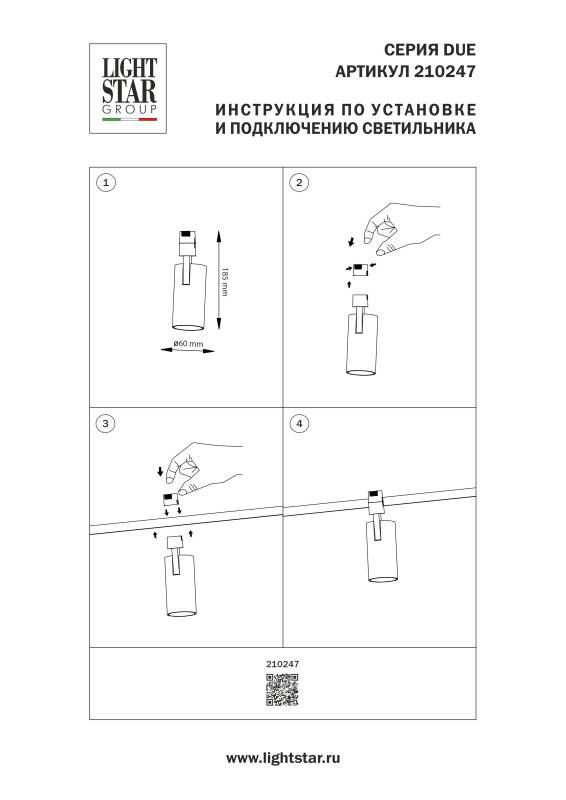 LIGHT STAR GROUP

СЕРИЯ DUE
АРТИКУЛ 210247

ИНСТРУКЦИЯ ПО УСТАНОВКЕ И ПОДКЛЮЧЕНИЮ СВЕТИЛЬНИКА

1

185 mm

ø60 mm

2

3

4

210247

www.lightstar.ru