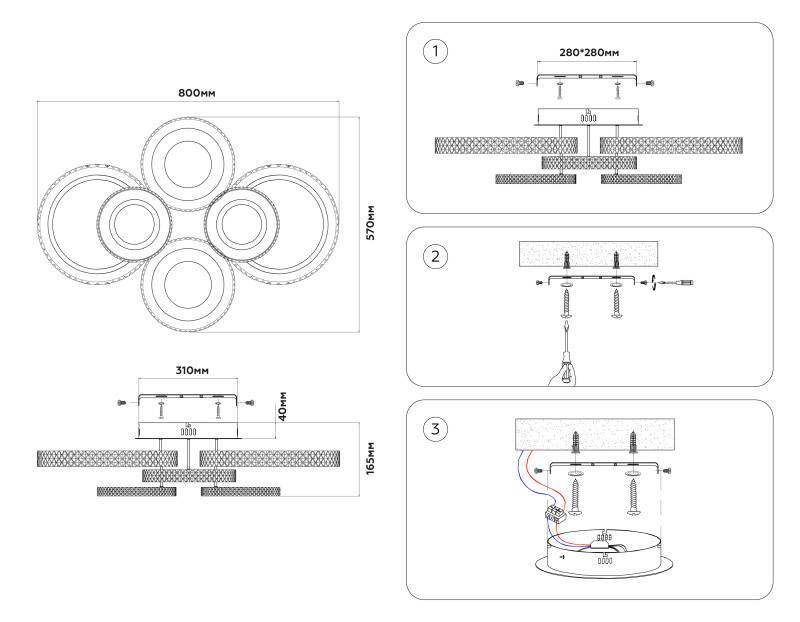 800мм

570мм

310мм

40мм

165мм

1

280*280мм

2

3