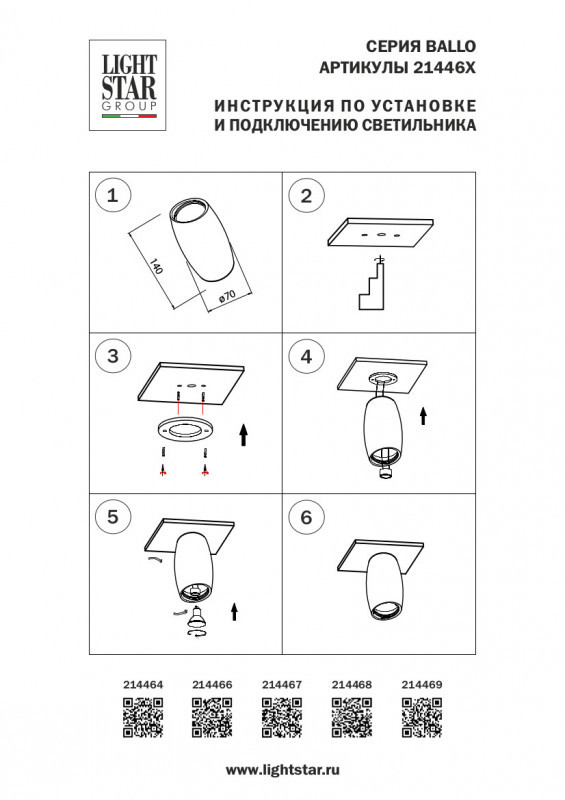 LIGHT STAR GROUP

СЕРИЯ BALLO
АРТИКУЛЫ 21446X

ИНСТРУКЦИЯ ПО УСТАНОВКЕ
И ПОДКЛЮЧЕНИЮ СВЕТИЛЬНИКА

1
140
ø70

2

3

4

5

6

214464 214466 214467 214468 214469

www.lightstar.ru