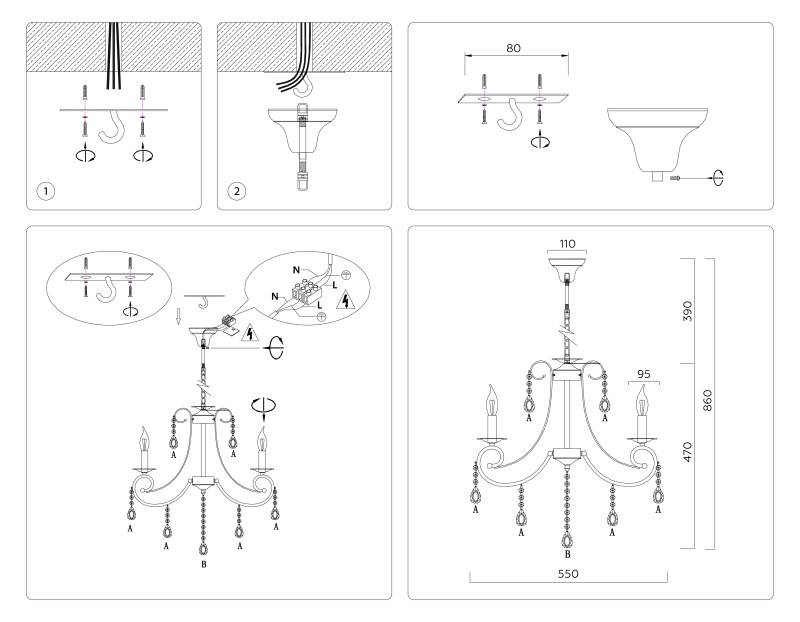 1

2

80

N

L

N

L

A

A

A

A

A

A

B

110

390

95

860

470

A

A

A

A

A

A

B

550