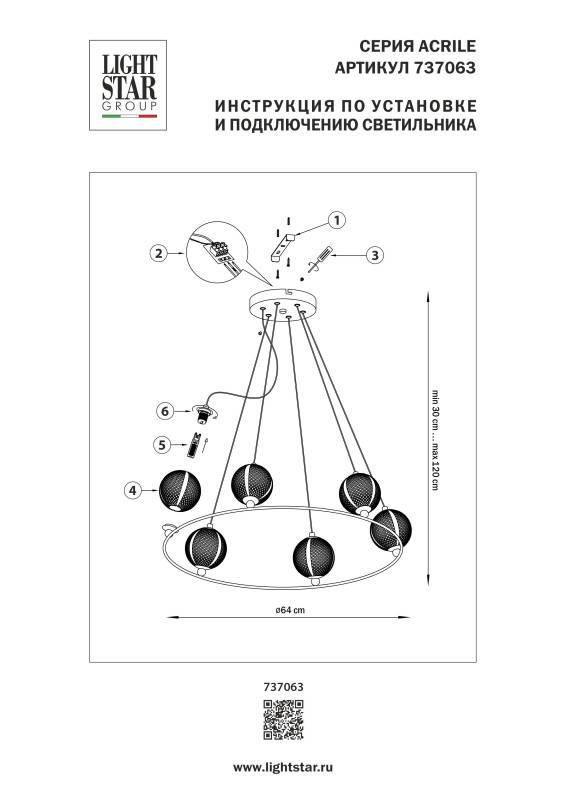 LIGHT STAR GROUP

СЕРИЯ ACRILE
АРТИКУЛ 737063

ИНСТРУКЦИЯ ПО УСТАНОВКЕ
И ПОДКЛЮЧЕНИЮ СВЕТИЛЬНИКА

1
2
3
6
5
4

min 30 cm ... max 120 cm

ø64 cm

737063

www.lightstar.ru