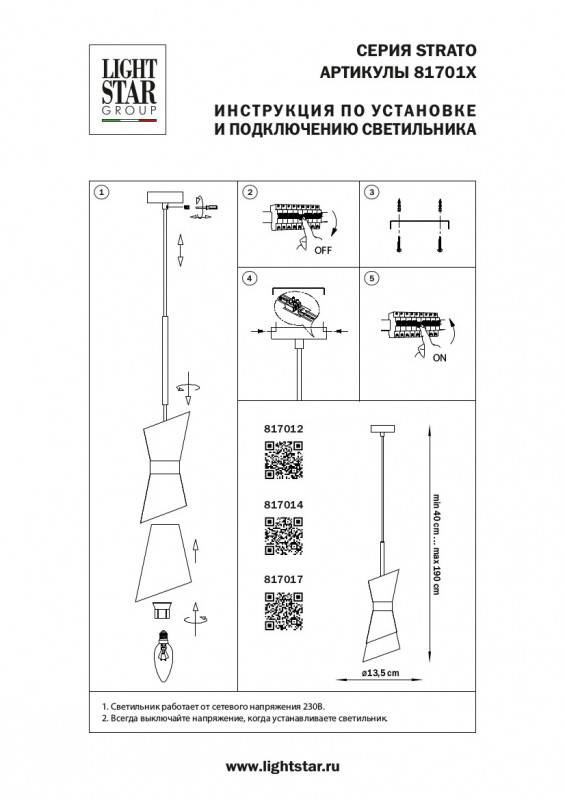 LIGHT STAR GROUP

СЕРИЯ STRATO
АРТИКУЛЫ 81701X

ИНСТРУКЦИЯ ПО УСТАНОВКЕ И ПОДКЛЮЧЕНИЮ СВЕТИЛЬНИКА

1

2

OFF

3

4

5

ON

817012

817014

817017

min 40 cm ... max 190 cm

ø13,5 cm

1. Светильник работает от сетевого напряжения 230В.
2. Всегда выключайте напряжение, когда устанавливаете светильник.

www.lightstar.ru