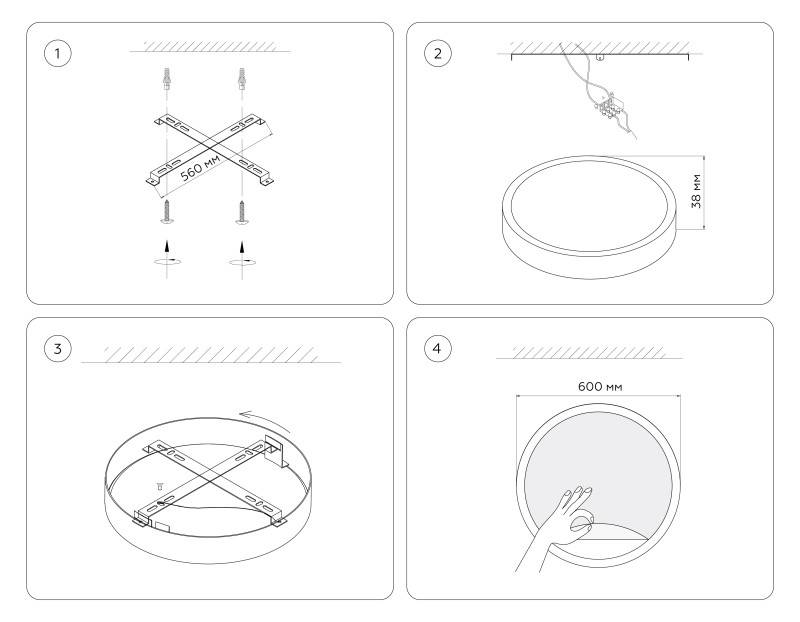 1

560 мм

2

38 мм

3

4

600 мм