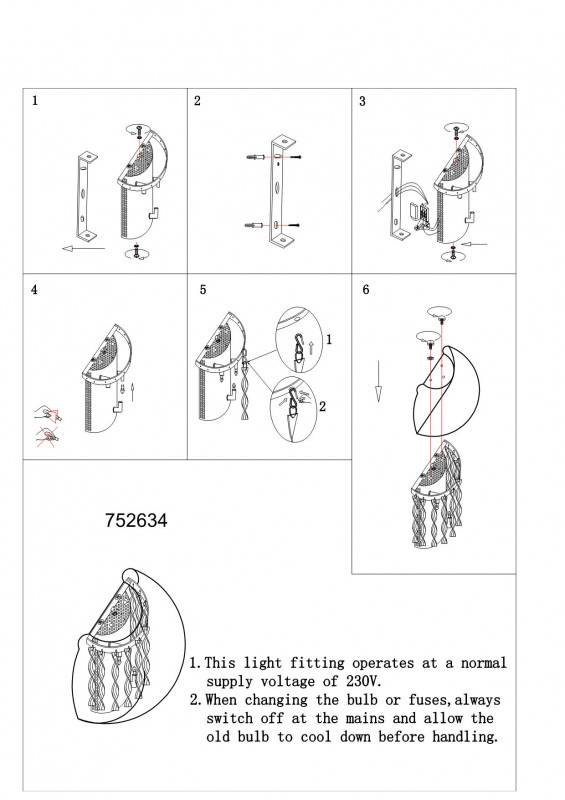 1

2

3

4

5

1

2

6

752634

1. This light fitting operates at a normal supply voltage of 230V.
2. When changing the bulb or fuses,always switch off at the mains and allow the old bulb to cool down before handling.