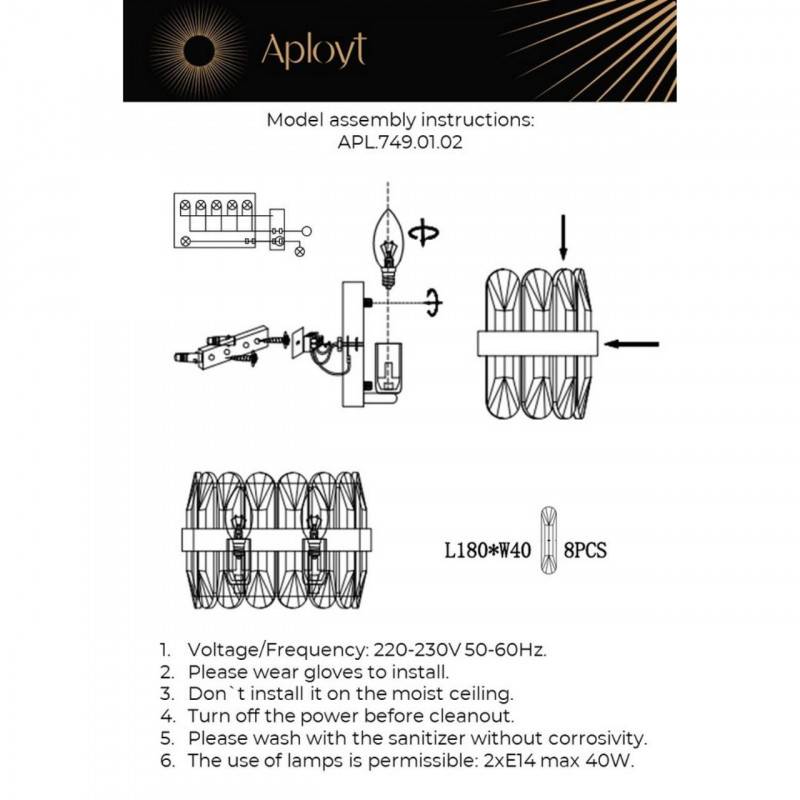 Aployt

Model assembly instructions:
APL.749.01.02

L180*W40 8PCS

1. Voltage/Frequency: 220-230V 50-60Hz.
2. Please wear gloves to install.
3. Don`t install it on the moist ceiling.
4. Turn off the power before cleanout.
5. Please wash with the sanitizer without corrosivity.
6. The use of lamps is permissible: 2xE14 max 40W.